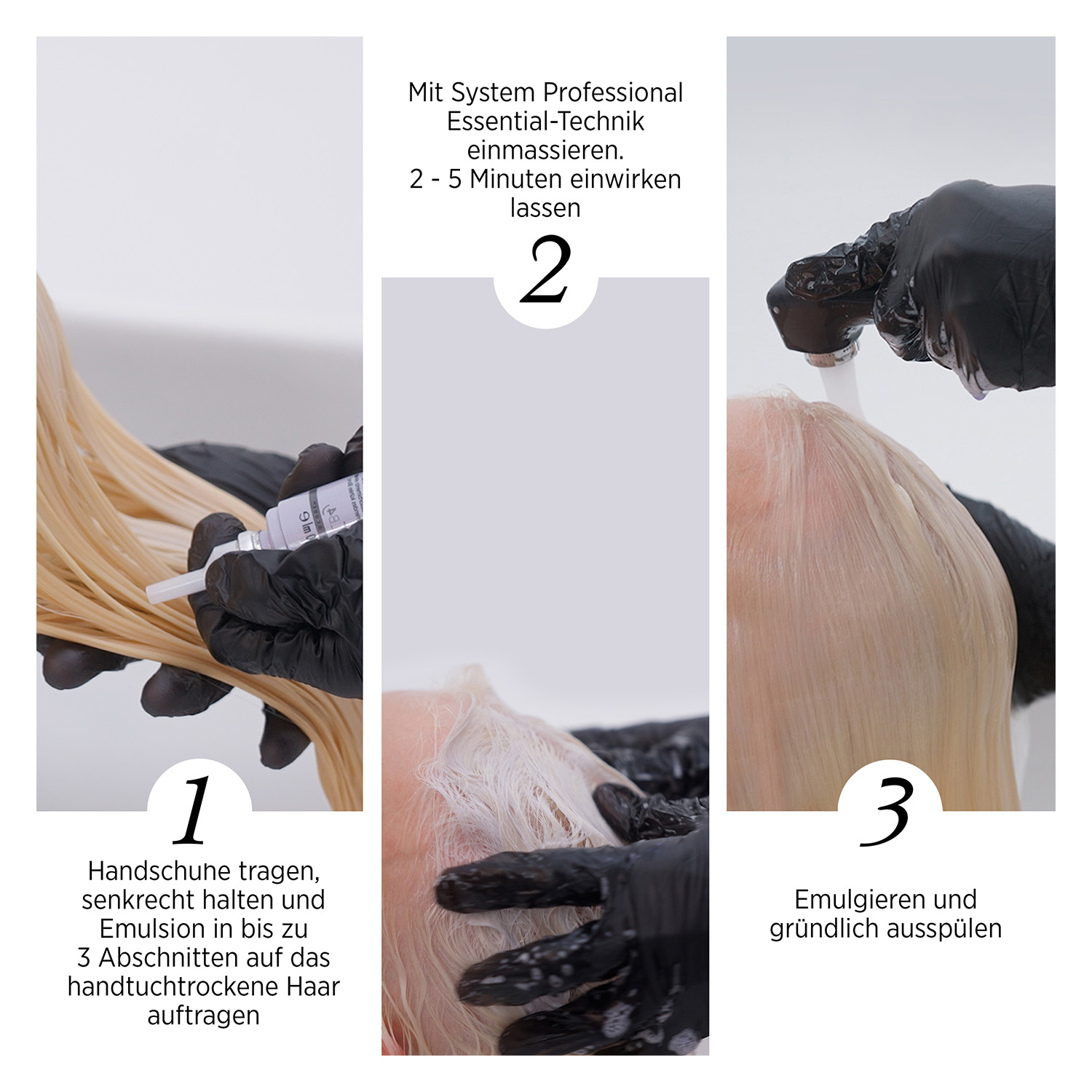 1

Handschuhe tragen, senkrecht halten und Emulsion in bis zu 3 Abschnitten auf das handtuchtrockene Haar auftragen

Mit System Professional Essential-Technik einmassieren. 2 - 5 Minuten einwirken lassen

2

3

Emulgieren und gründlich ausspülen