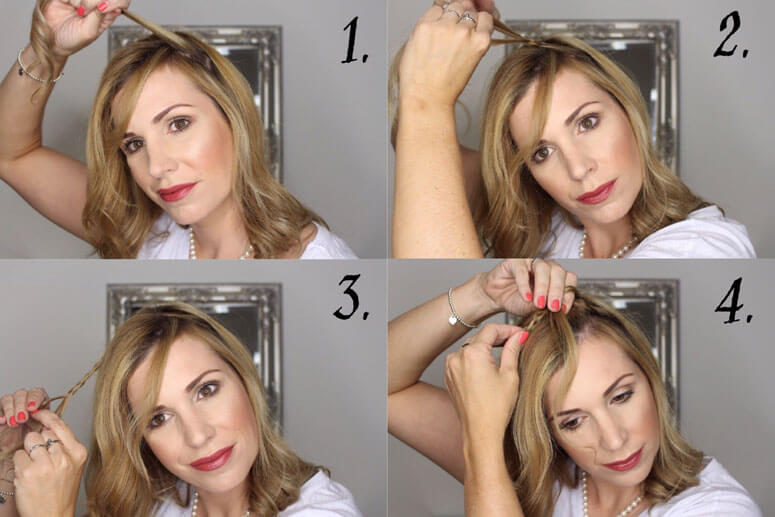 1.

2.

3.

4.